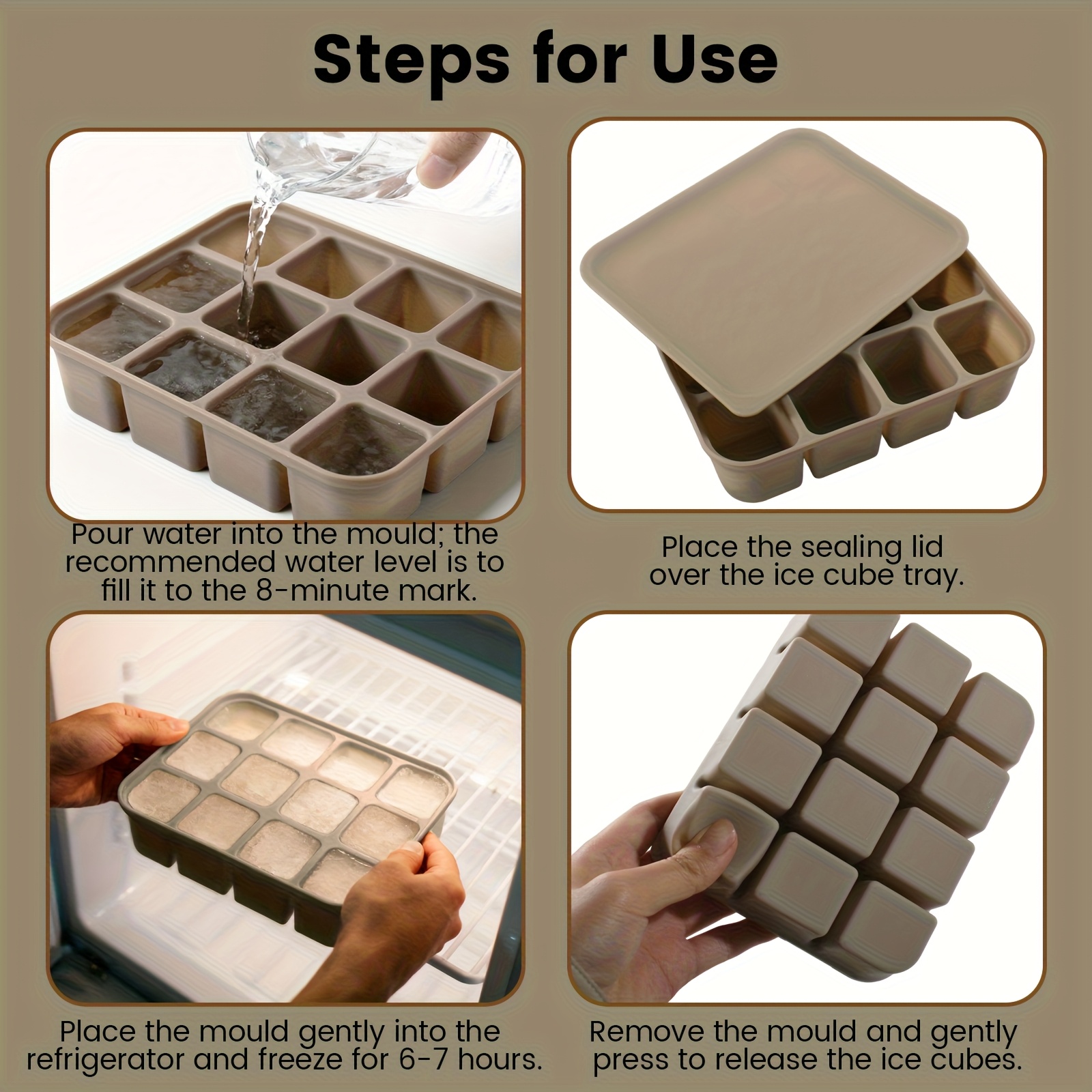 Steps for Use

Pour water into the mould; the recommended water level is to fill it to the 8-minute mark.

Place the sealing lid over the ice cube tray.

Place the mould gently into the refrigerator and freeze for 6-7 hours.

Remove the mould and gently press to release the ice cubes.